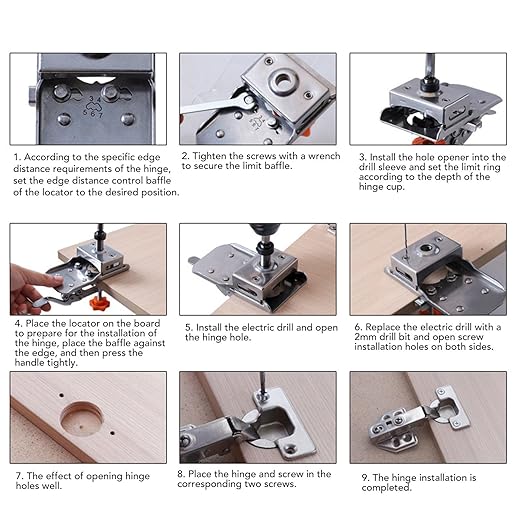 3 4
5 6 7

1. According to the specific edge distance requirements of the hinge, set the edge distance control baffle of the locator to the desired position.

2. Tighten the screws with a wrench to secure the limit baffle.

3. Install the hole opener into the drill sleeve and set the limit ring according to the depth of the hinge cup.

4. Place the locator on the board to prepare for the installation of the hinge, place the baffle against the edge, and then press the handle tightly.

5. Install the electric drill and open the hinge hole.

6. Replace the electric drill with a 2mm drill bit and open screw installation holes on both sides.

7. The effect of opening hinge holes well.

8. Place the hinge and screw in the corresponding two screws.

9. The hinge installation is completed.