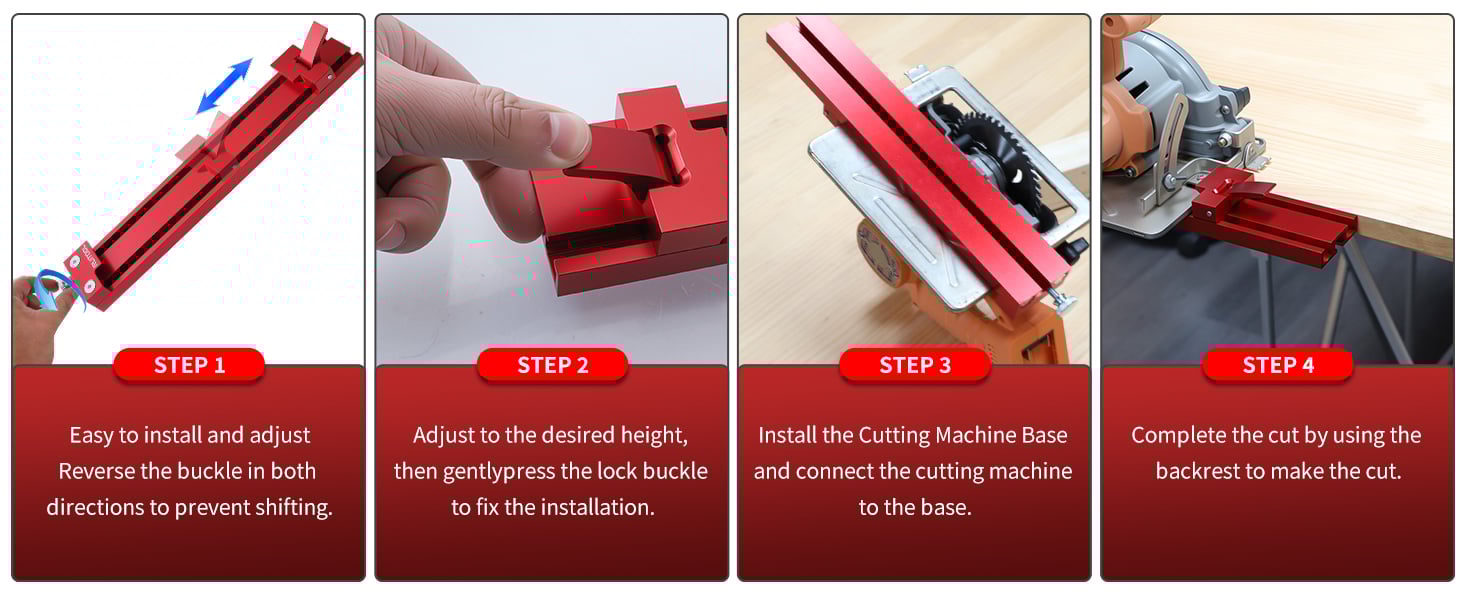 STEP 1

Easy to install and adjust Reverse the buckle in both directions to prevent shifting.

STEP 2

Adjust to the desired height, then gentlypress the lock buckle to fix the installation.

STEP 3

Install the Cutting Machine Base and connect the cutting machine to the base.

STEP 4

Complete the cut by using the backrest to make the cut.