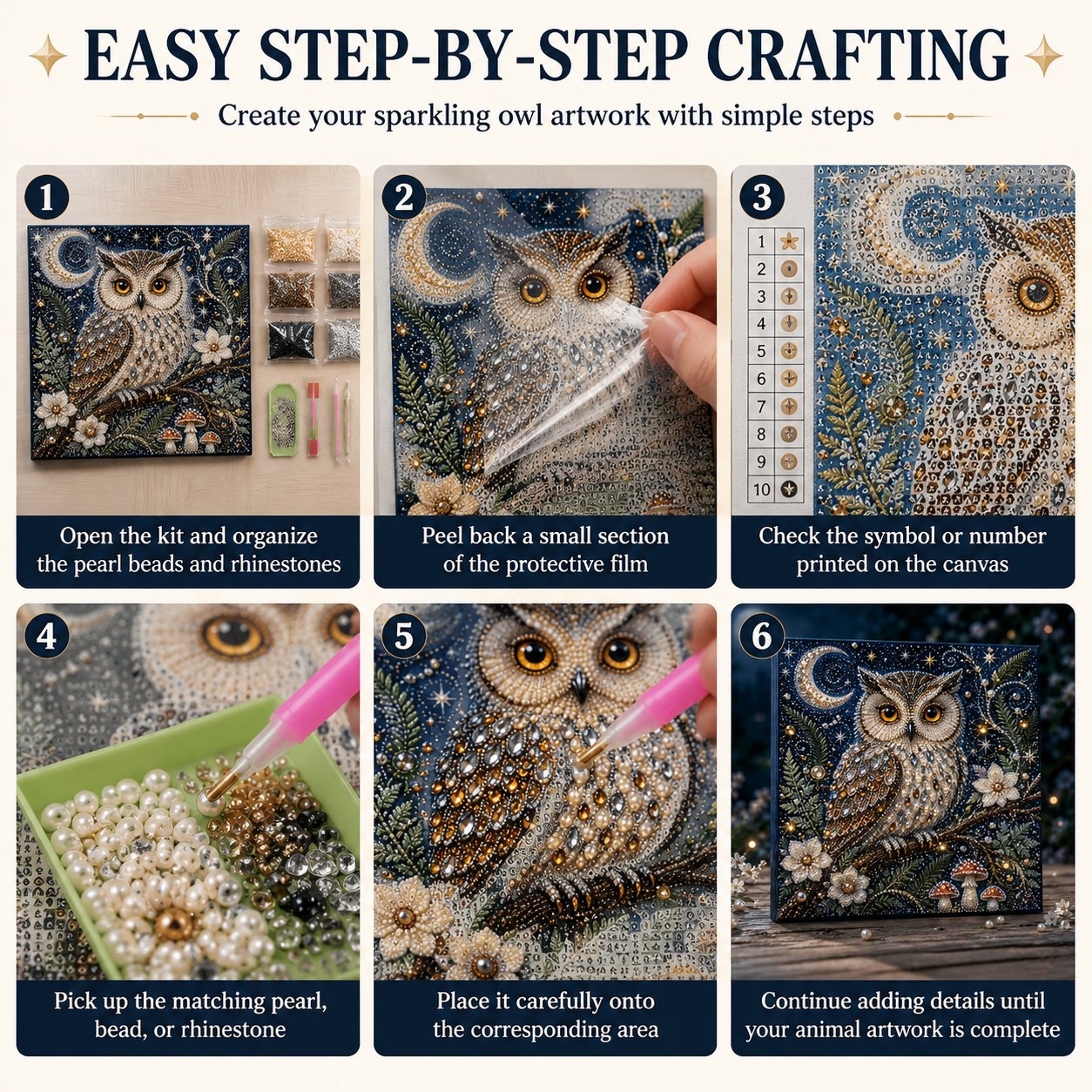 EASY STEP-BY-STEP CRAFTING

Create your sparkling owl artwork with simple steps

1
Open the kit and organize the pearl beads and rhinestones

2
Peel back a small section of the protective film

3
1
2
3
4
5
6
7
8
9
10
Check the symbol or number printed on the canvas

4
Pick up the matching pearl, bead, or rhinestone

5
Place it carefully onto the corresponding area

6
Continue adding details until your animal artwork is complete