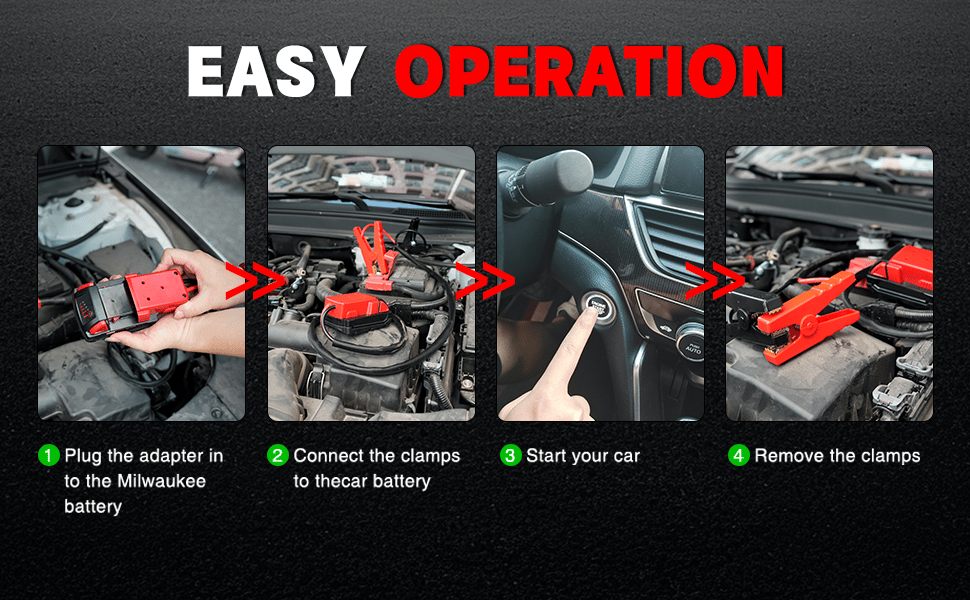 EASY OPERATION

1 Plug the adapter in to the Milwaukee battery

2 Connect the clamps to thecar battery

3 Start your car

4 Remove the clamps