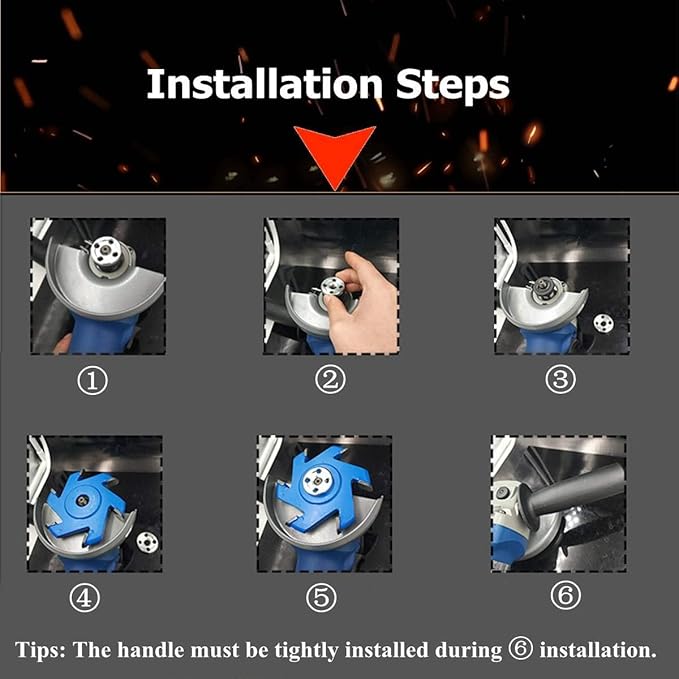 Installation Steps

①

②

③

④

⑤

⑥

Tips: The handle must be tightly installed during ⑥ installation.