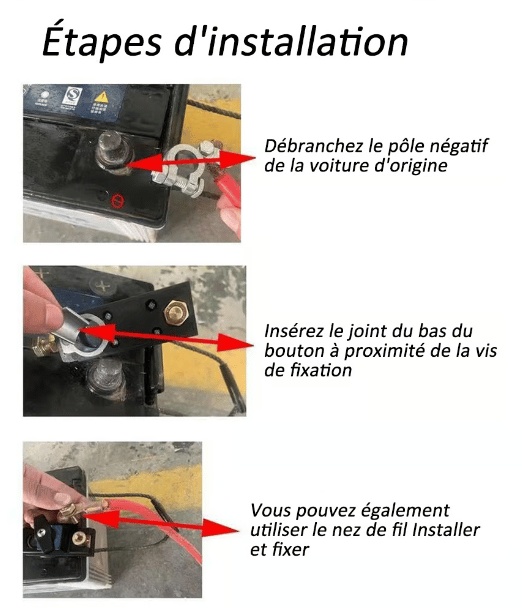 Étapes d'installation

Débranchez le pôle négatif de la voiture d'origine

Insérez le joint du bas du bouton à proximité de la vis de fixation

Vous pouvez également utiliser le nez de fil Installer et fixer