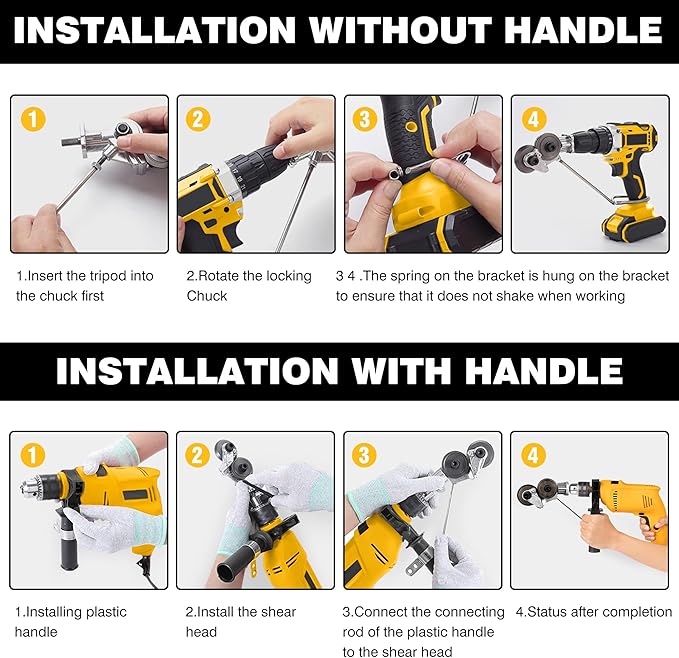 INSTALLATION WITHOUT HANDLE

1

2

3

4

1.Insert the tripod into the chuck first

2.Rotate the locking Chuck

3 4 .The spring on the bracket is hung on the bracket to ensure that it does not shake when working

INSTALLATION WITH HANDLE

1

2

3

4

1.Installing plastic handle

2.Install the shear head

3.Connect the connecting rod of the plastic handle to the shear head

4.Status after completion