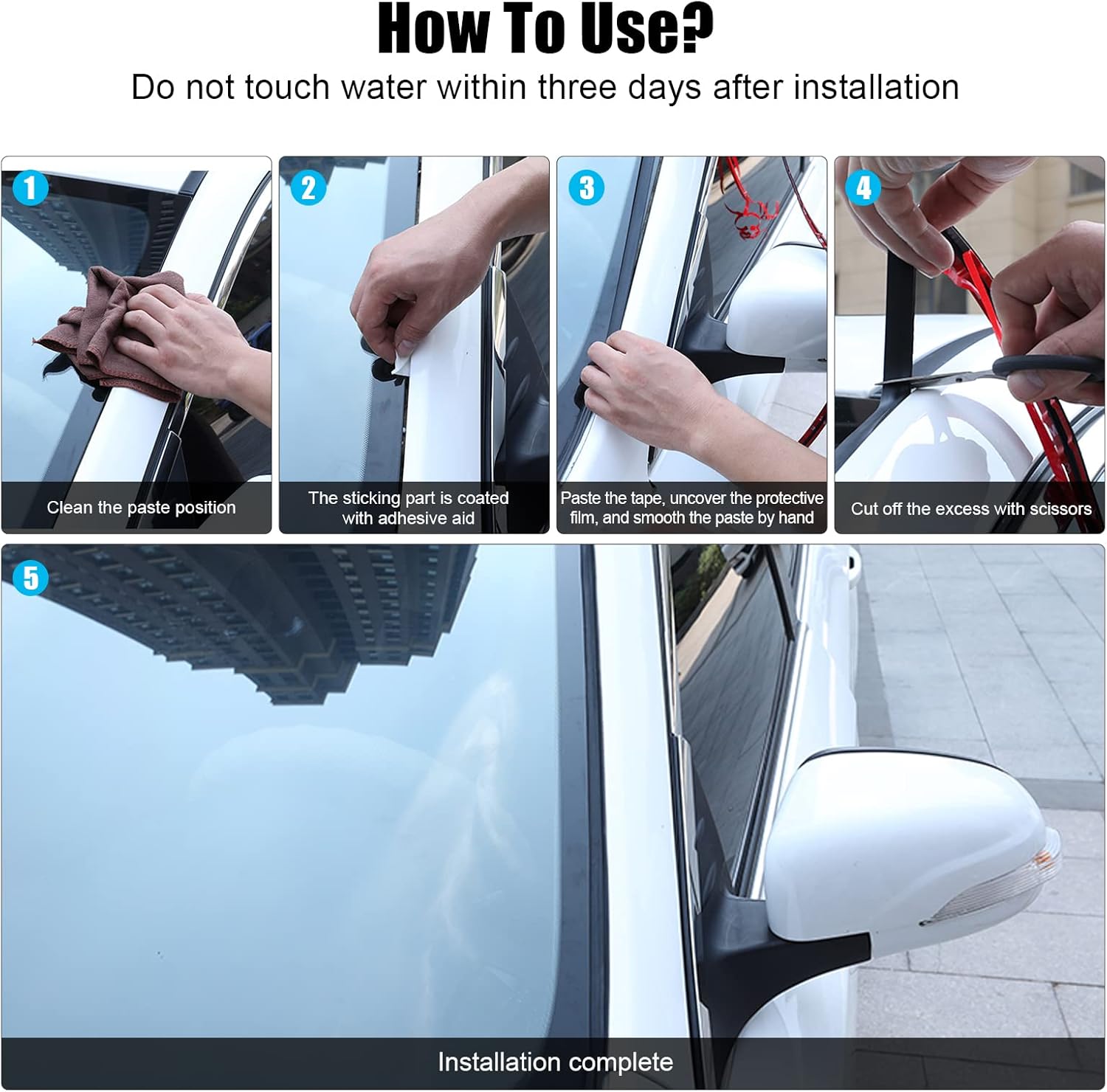 How To Use?

Do not touch water within three days after installation

1

Clean the paste position

2

The sticking part is coated with adhesive aid

3

Paste the tape, uncover the protective film, and smooth the paste by hand

4

Cut off the excess with scissors

5

Installation complete