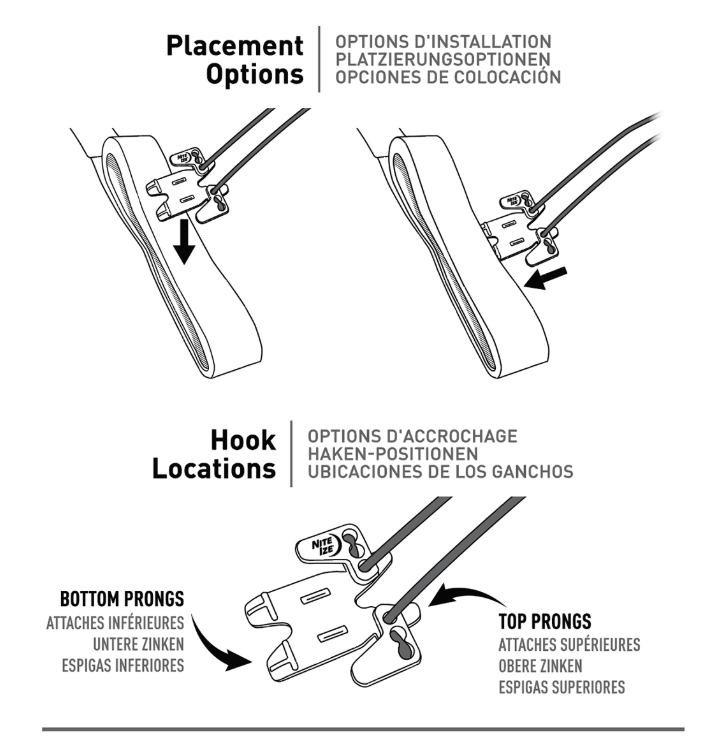 Placement Options

OPTIONS D'INSTALLATION
PLATZIERUNGSOPTIONEN
OPCIONES DE COLOCACIÓN

NITE IZE

NITE IZE

Hook Locations

OPTIONS D'ACCROCHAGE
HAKEN-POSITIONEN
UBICACIONES DE LOS GANCHOS

NITE IZE

BOTTOM PRONGS
ATTACHES INFÉRIEURES
UNTERE ZINKEN
ESPIGAS INFERIORES

TOP PRONGS
ATTACHES SUPÉRIEURES
OBERE ZINKEN
ESPIGAS SUPERIORES