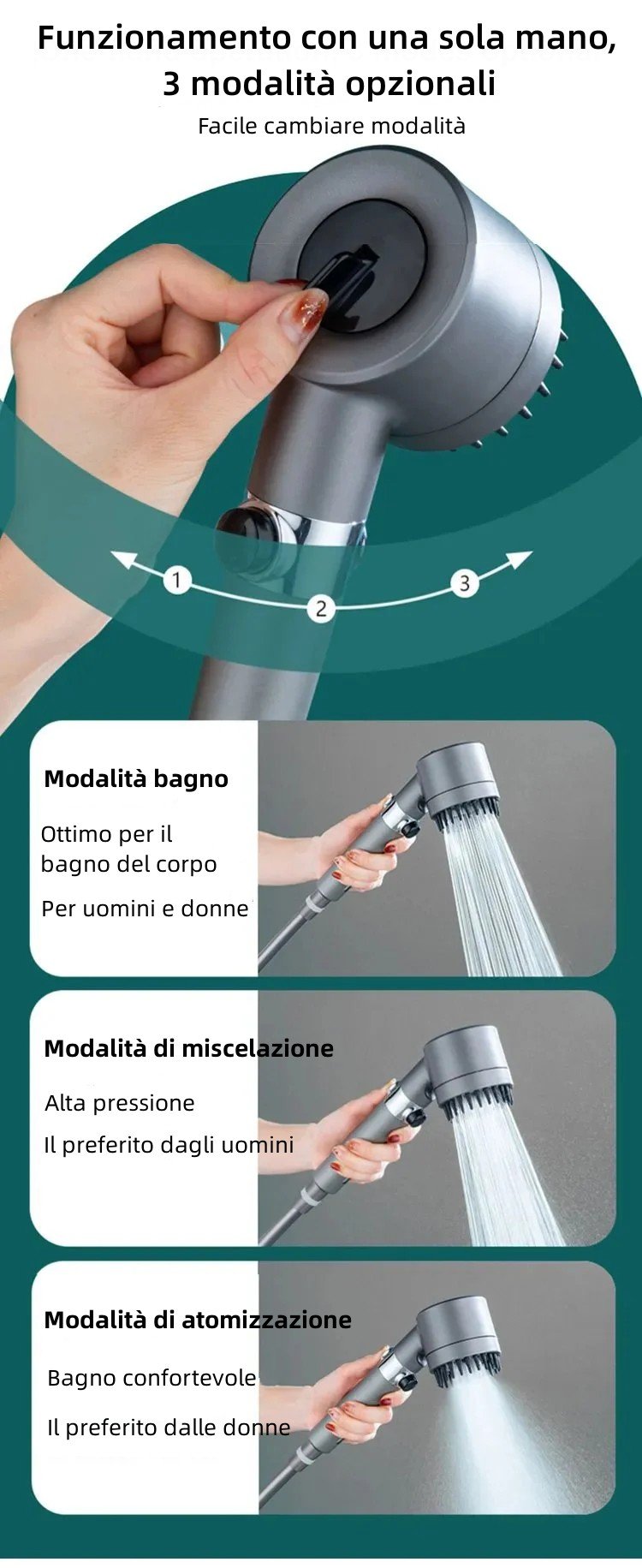 Funzionamento con una sola mano, 3 modalità opzionali

Facile cambiare modalità

1
2
3

Modalità bagno

Ottimo per il bagno del corpo

Per uomini e donne

Modalità di miscelazione

Alta pressione

Il preferito dagli uomini

Modalità di atomizzazione

Bagno confortevole

Il preferito dalle donne