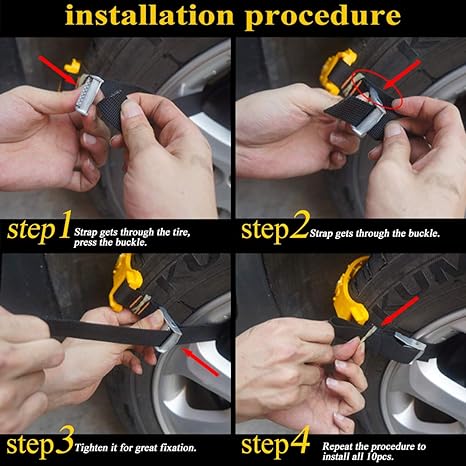 installation procedure

step1 Strap gets through the tire, press the buckle.

step2 Strap gets through the buckle.

step3 Tighten it for great fixation.

step4 Repeat the procedure to install all 10pcs.