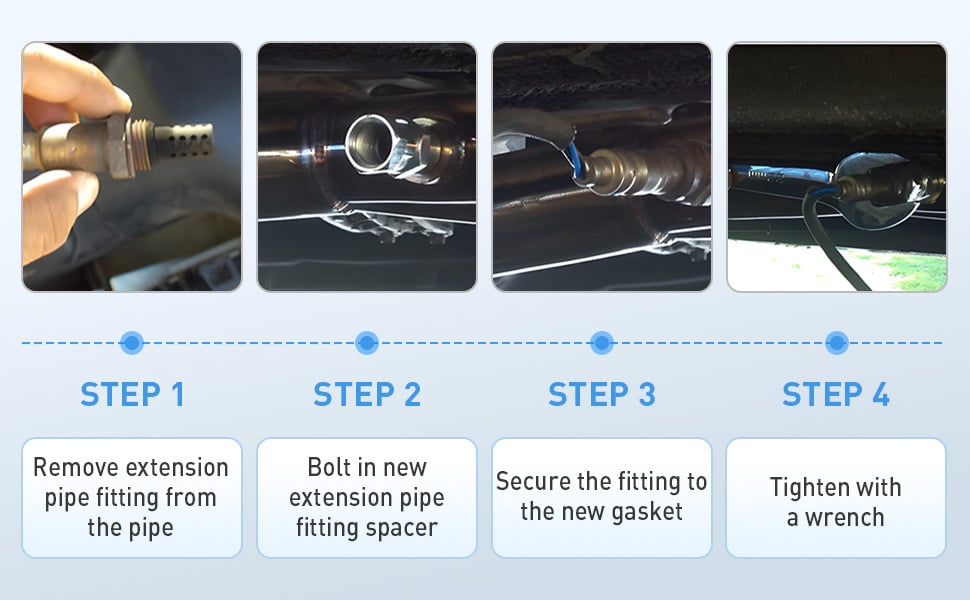 STEP 1

Remove extension pipe fitting from the pipe

STEP 2

Bolt in new extension pipe fitting spacer

STEP 3

Secure the fitting to the new gasket

STEP 4

Tighten with a wrench