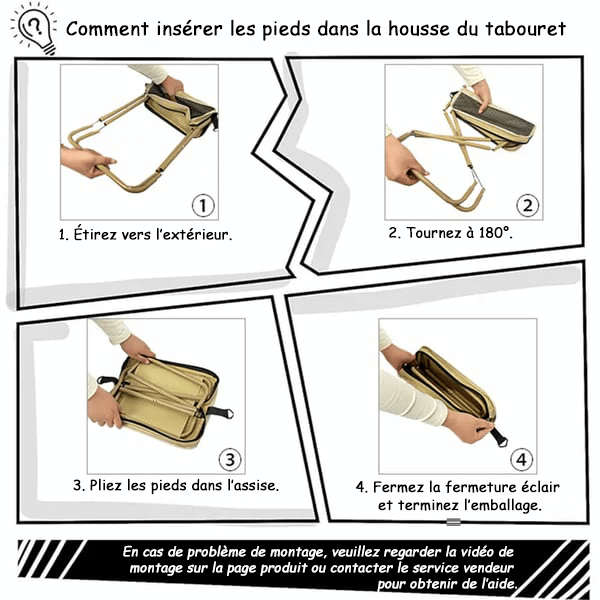 Comment insérer les pieds dans la housse du tabouret

①

1. Étirez vers l'extérieur.

②

2. Tournez à 180°.

③

3. Pliez les pieds dans l'assise.

④

4. Fermez la fermeture éclair et terminez l'emballage.

En cas de problème de montage, veuillez regarder la vidéo de montage sur la page produit ou contacter le service vendeur pour obtenir de l'aide.