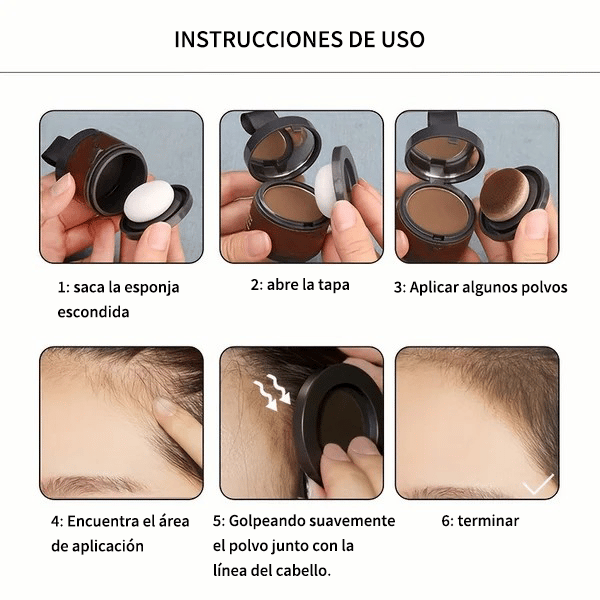 INSTRUCCIONES DE USO

1: saca la esponja escondida

2: abre la tapa

3: Aplicar algunos polvos

4: Encuentra el área de aplicación

5: Golpeando suavemente el polvo junto con la línea del cabello.

6: terminar