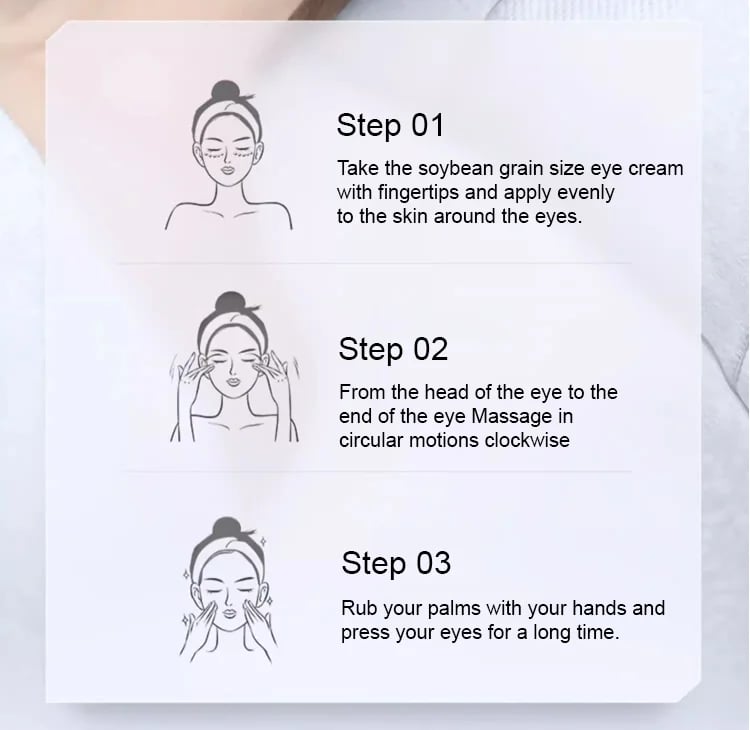 Step 01

Take the soybean grain size eye cream with fingertips and apply evenly to the skin around the eyes.

Step 02

From the head of the eye to the end of the eye Massage in circular motions clockwise

Step 03

Rub your palms with your hands and press your eyes for a long time.