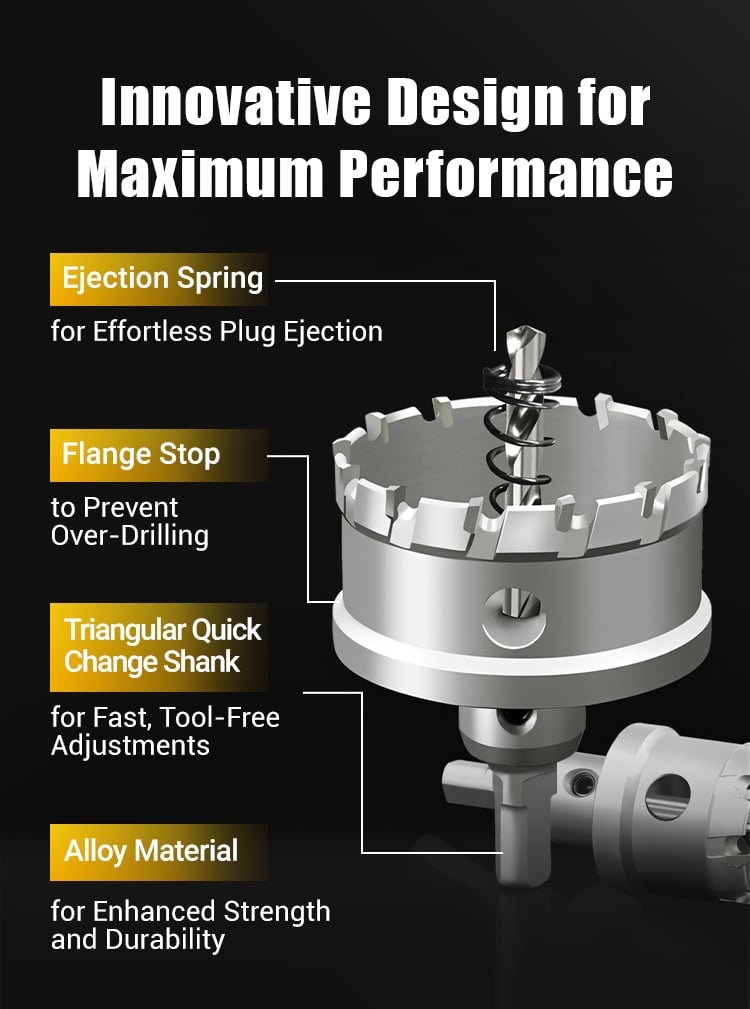 Innovative Design for Maximum Performance

Ejection Spring

for Effortless Plug Ejection

Flange Stop

to Prevent Over-Drilling

Triangular Quick Change Shank

for Fast, Tool-Free Adjustments

Alloy Material

for Enhanced Strength and Durability