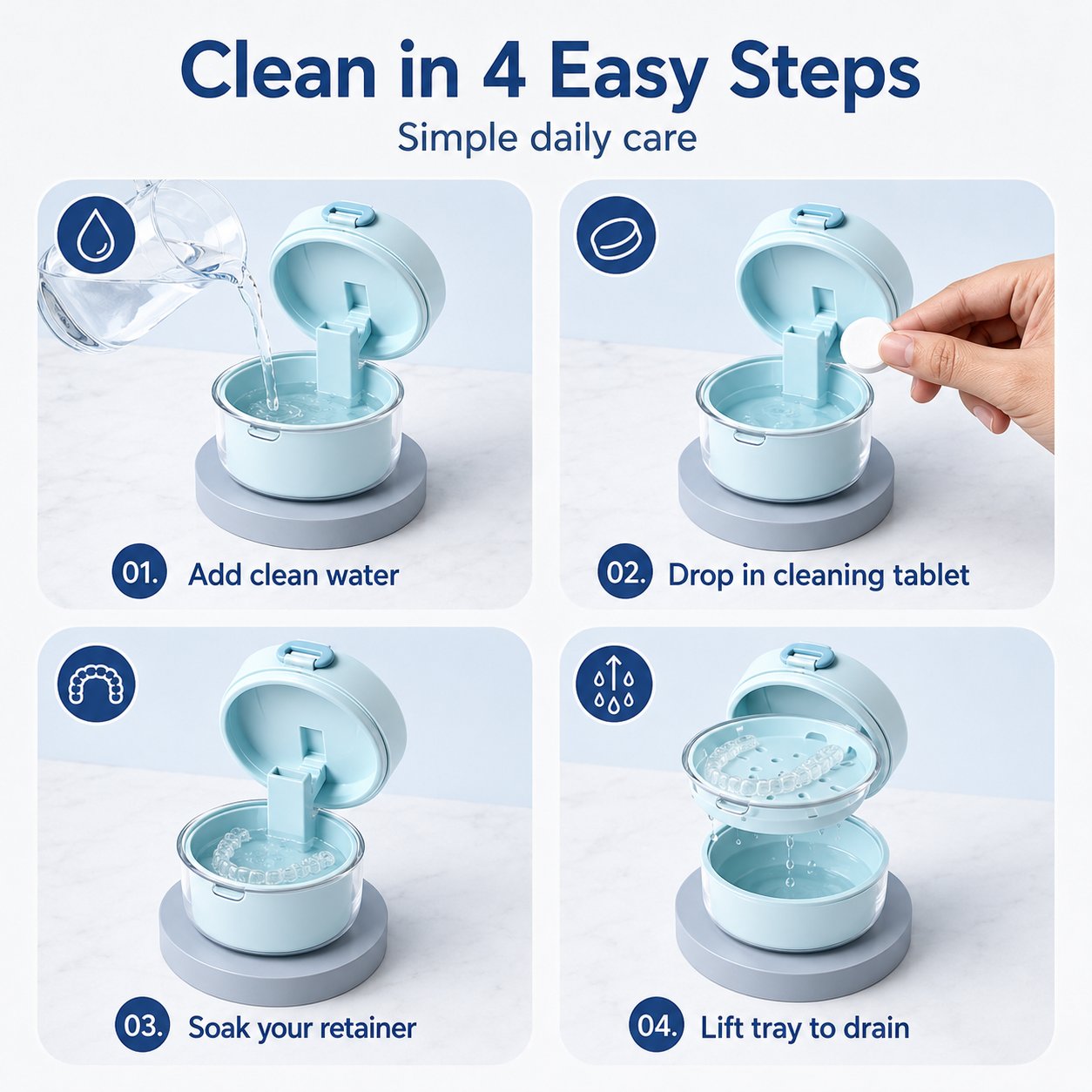 Clean in 4 Easy Steps

Simple daily care

01. Add clean water

02. Drop in cleaning tablet

03. Soak your retainer

04. Lift tray to drain