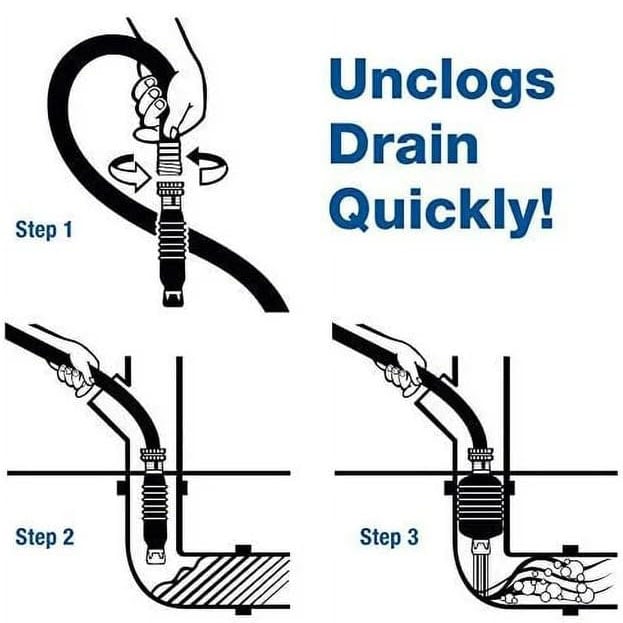 Unclogs Drain Quickly!

Step 1

Step 2

Step 3