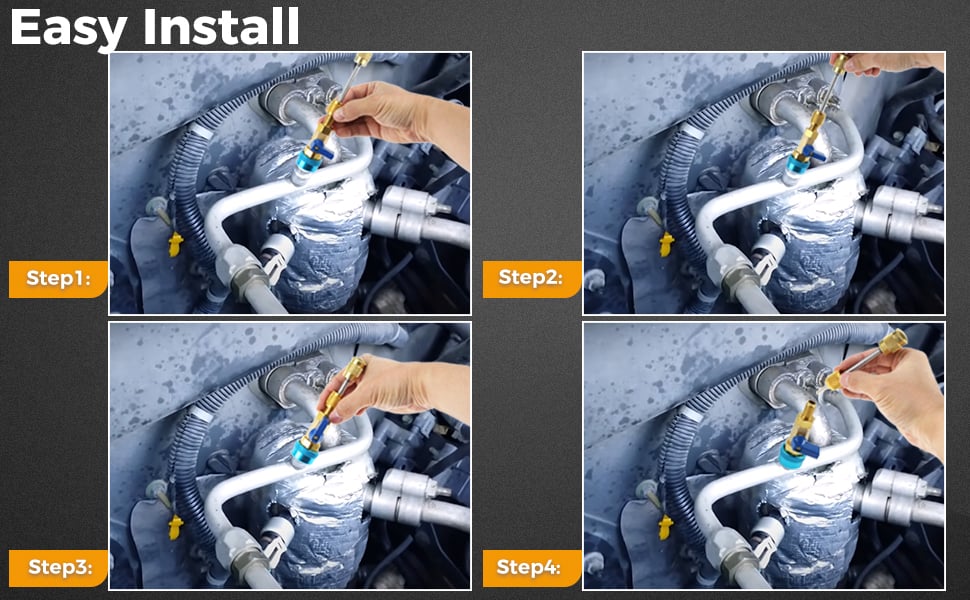 Easy Install

Step1:

Step2:

Step3:

Step4: